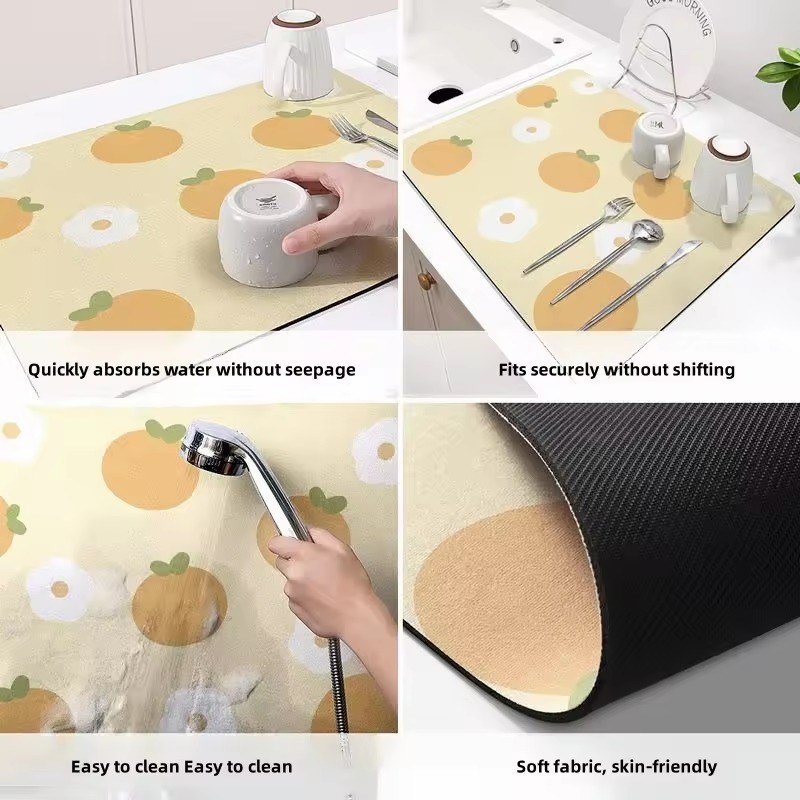 GOOD MORNING

Quickly absorbs water without seepage

Fits securely without shifting

Easy to clean Easy to clean

Soft fabric, skin-friendly